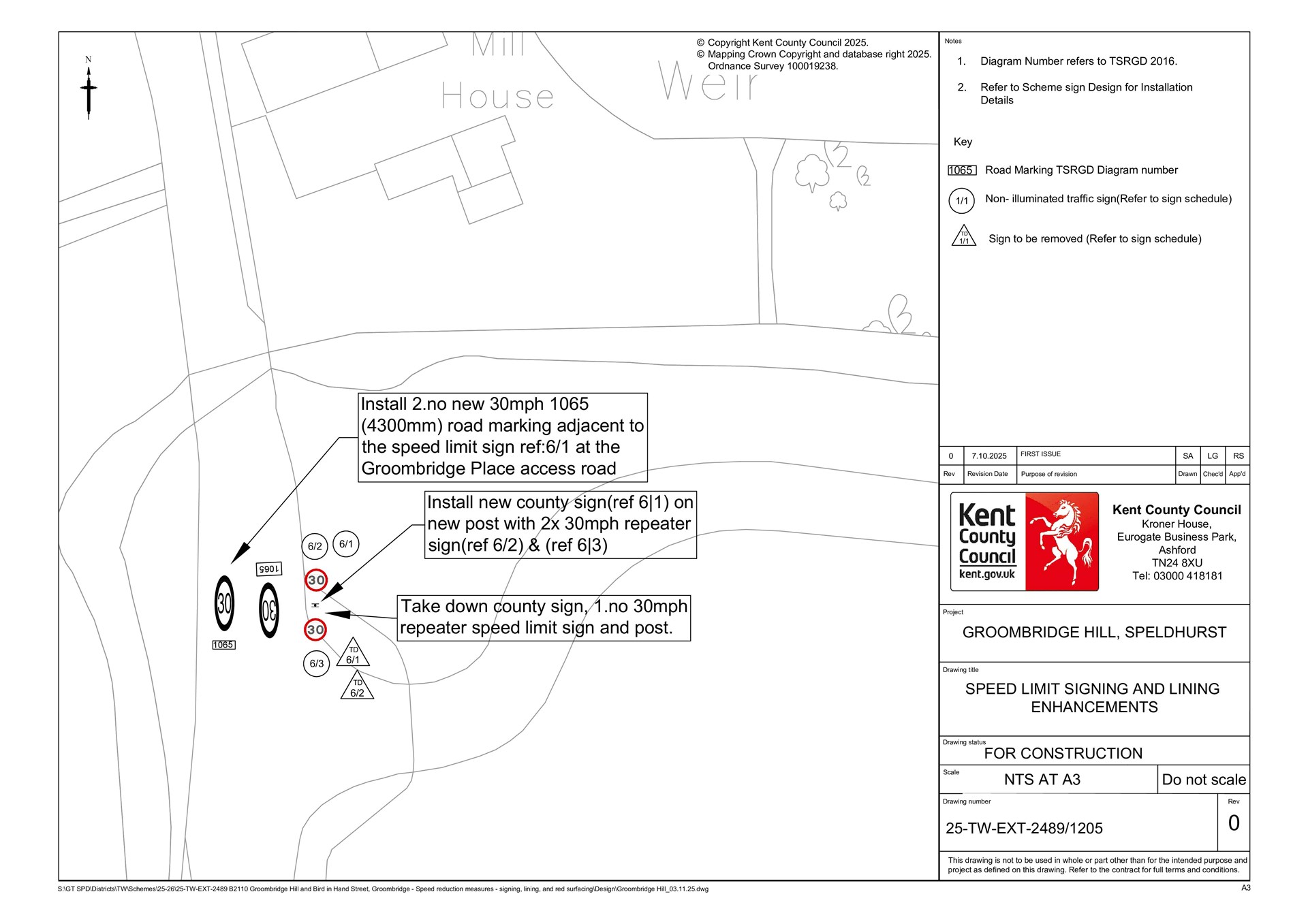 N

Mill
House

Weir

© Copyright Kent County Council 2025.
© Mapping Crown Copyright and database right 2025. Ordnance Survey 100019238.

Install 2.no new 30mph 1065 (4300mm) road marking adjacent to the speed limit sign ref:6/1 at the Groombridge Place access road

Install new county sign(ref 6|1) on new post with 2x 30mph repeater sign(ref 6/2) & (ref 6|3)

Take down county sign, 1.no 30mph repeater speed limit sign and post.

6/2
6/1
1065
30
30
30
30
1065
6/3
TD 6/1
TD 6/2

Notes
1. Diagram Number refers to TSRGD 2016.
2. Refer to Scheme sign Design for Installation Details

Key
1065 Road Marking TSRGD Diagram number
1/1 Non- illuminated traffic sign(Refer to sign schedule)
TD 1/1 Sign to be removed (Refer to sign schedule)

| 0 | 7.10.2025 | FIRST ISSUE | SA | LG | RS |
|---|---|---|---|---|---|
| Rev | Revision Date | Purpose of revision | Drawn | Chec'd | App'd |

Kent County Council
kent.gov.uk

Kent County Council
Kroner House,
Eurogate Business Park,
Ashford
TN24 8XU
Tel: 03000 418181

Project
GROOMBRIDGE HILL, SPELDHURST

Drawing title
SPEED LIMIT SIGNING AND LINING ENHANCEMENTS

Drawing status
FOR CONSTRUCTION

Scale
NTS AT A3
Do not scale

Drawing number
25-TW-EXT-2489/1205
Rev
0

This drawing is not to be used in whole or part other than for the intended purpose and project as defined on this drawing. Refer to the contract for full terms and conditions.

S:\GT SPD\Districts\TW\Schemes\25-26\25-TW-EXT-2489 B2110 Groombridge Hill and Bird in Hand Street, Groombridge - Speed reduction measures - signing, lining, and red surfacing\Design\Groombridge Hill_03.11.25.dwg

A3